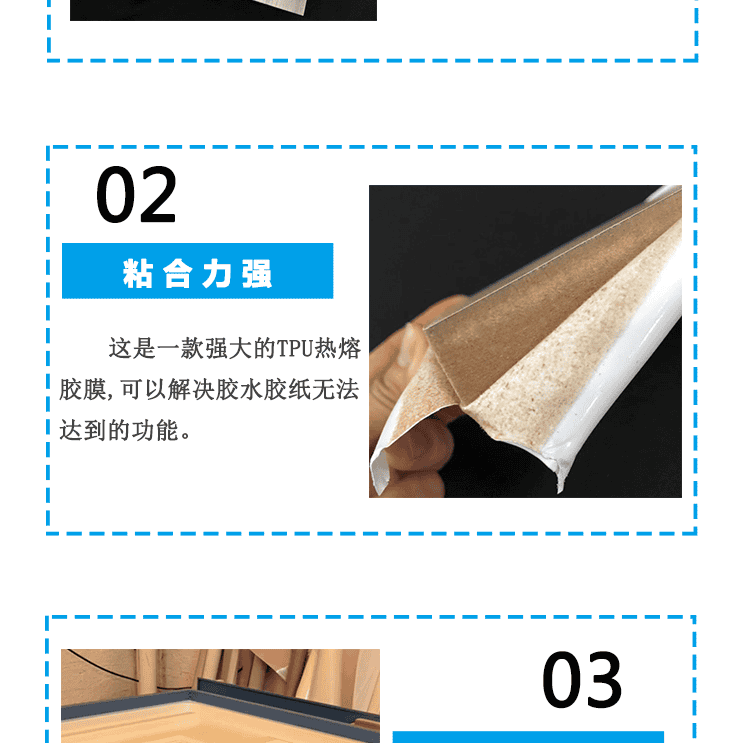 02

粘合力强

这是一款强大的TPU热熔胶膜，可以解决胶水胶纸无法达到的功能。

03